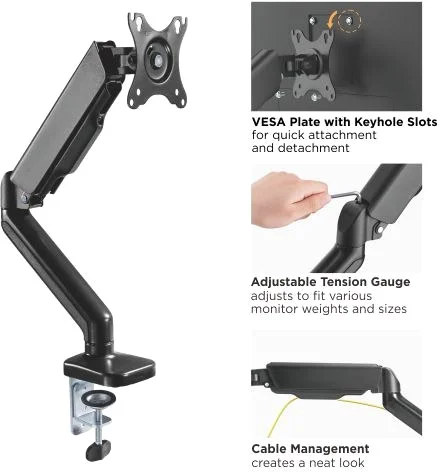 VESA Plate with Keyhole Slots
for quick attachment and detachment

Adjustable Tension Gauge
adjusts to fit various monitor weights and sizes

Cable Management
creates a neat look