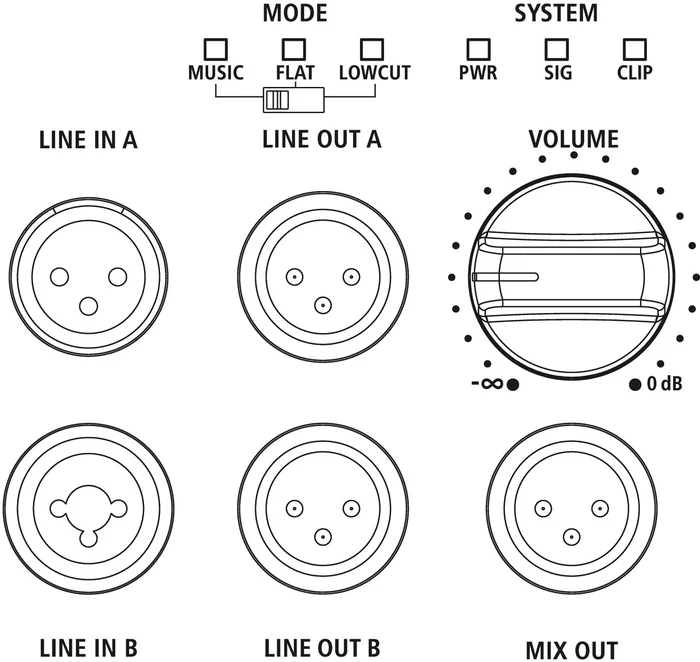 MODE

MUSIC FLAT LOWCUT

SYSTEM

PWR SIG CLIP

LINE IN A

LINE OUT A

VOLUME

$-\infty$

0 dB

LINE IN B

LINE OUT B

MIX OUT