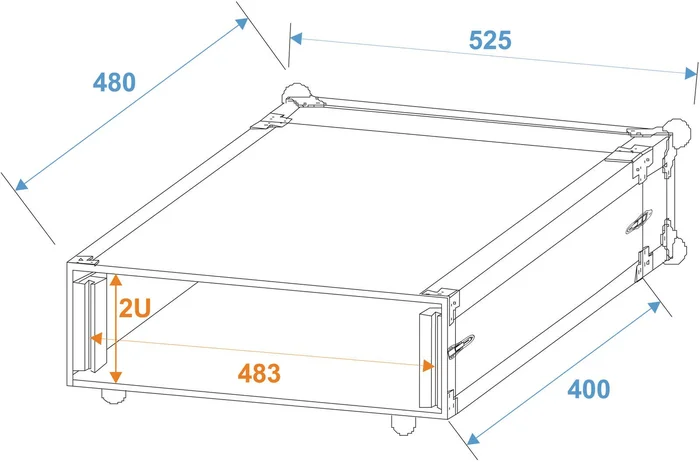 480

525

2U

483

400