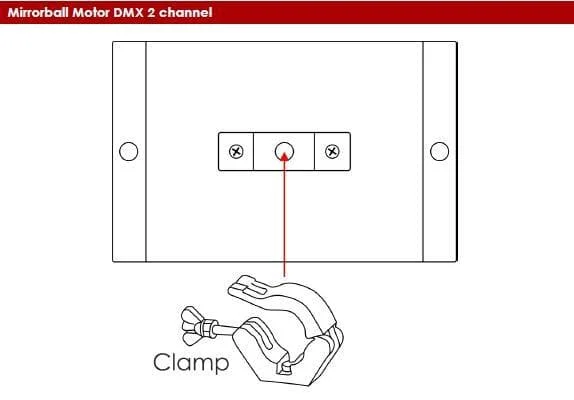 Mirrorball Motor DMX 2 channel

Clamp