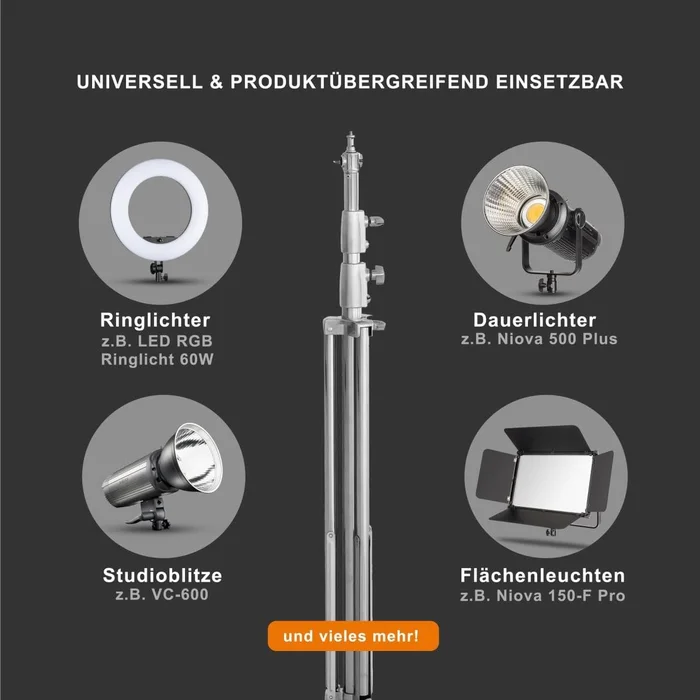 UNIVERSELL & PRODUKTÜBERGREIFEND EINSETZBAR

Ringlichter
z.B. LED RGB Ringlicht 60W

Dauerlichter
z.B. Niova 500 Plus

Studioblitze
z.B. VC-600

Flächenleuchten
z.B. Niova 150-F Pro

und vieles mehr!